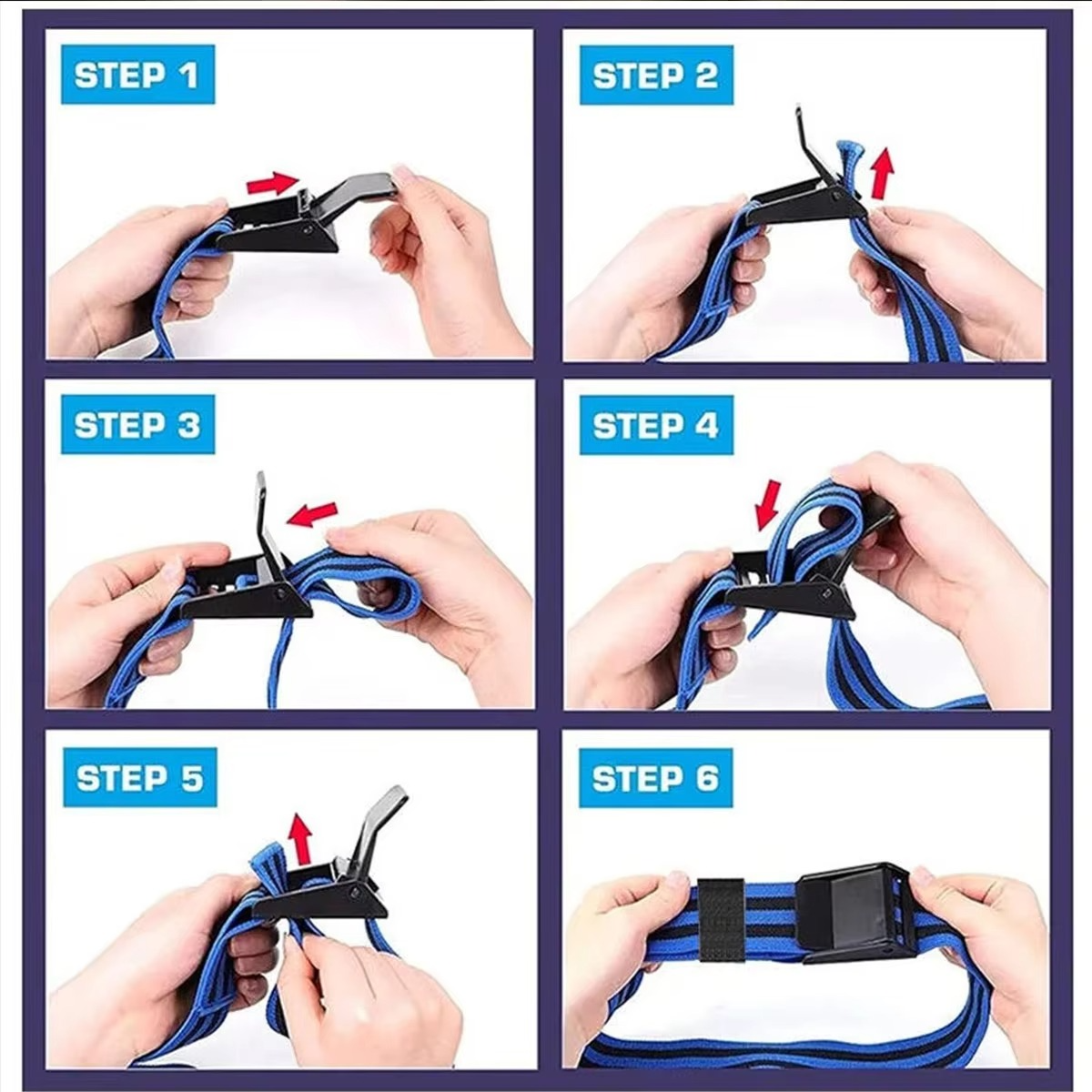 STEP 1

STEP 2

STEP 3

STEP 4

STEP 5

STEP 6